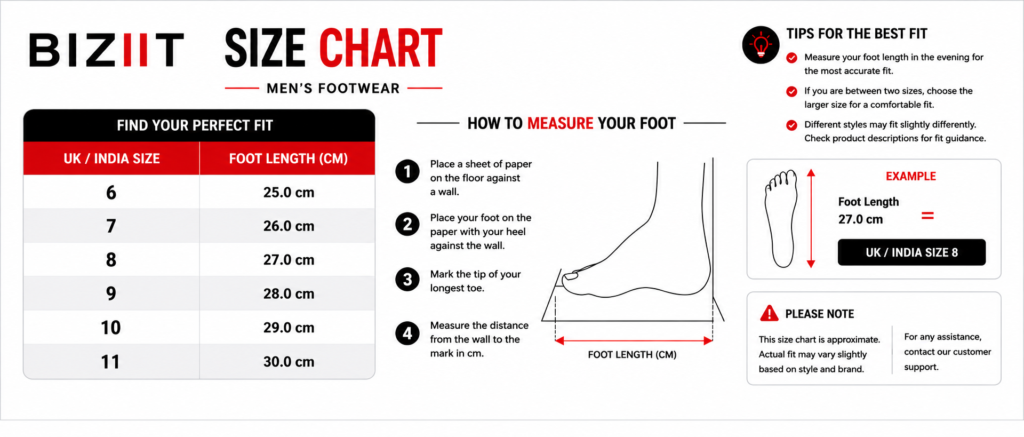 BIZIIT

SIZE CHART

MEN'S FOOTWEAR

FIND YOUR PERFECT FIT

| UK / INDIA SIZE | FOOT LENGTH (CM) |
|---|---|
| 6 | 25.0 cm |
| 7 | 26.0 cm |
| 8 | 27.0 cm |
| 9 | 28.0 cm |
| 10 | 29.0 cm |
| 11 | 30.0 cm |

HOW TO MEASURE YOUR FOOT

1 Place a sheet of paper on the floor against a wall.

2 Place your foot on the paper with your heel against the wall.

3 Mark the tip of your longest toe.

4 Measure the distance from the wall to the mark in cm.

FOOT LENGTH (CM)

TIPS FOR THE BEST FIT

Measure your foot length in the evening for the most accurate fit.

If you are between two sizes, choose the larger size for a comfortable fit.

Different styles may fit slightly differently. Check product descriptions for fit guidance.

EXAMPLE

Foot Length
27.0 cm

=

UK / INDIA SIZE 8

PLEASE NOTE

This size chart is approximate. Actual fit may vary slightly based on style and brand.

For any assistance, contact our customer support.